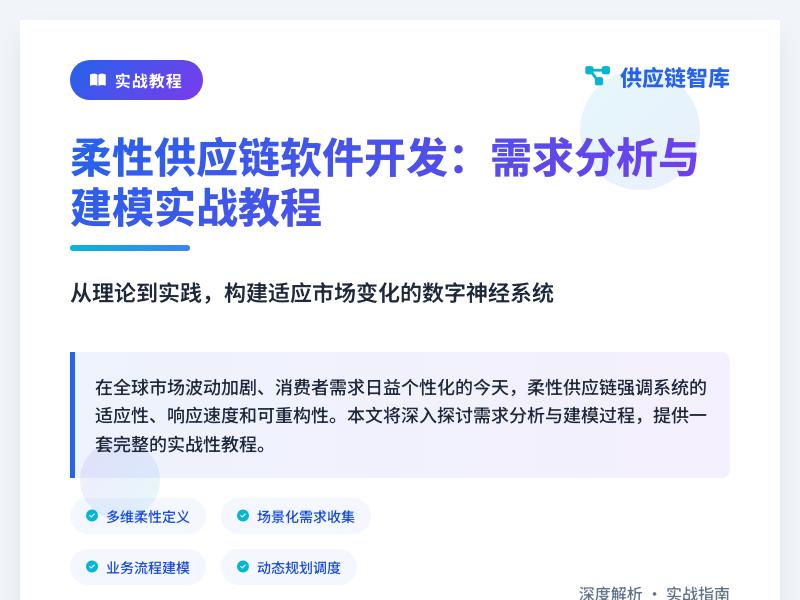 实战教程

供应链智库

柔性供应链软件开发：需求分析与建模实战教程

从理论到实践，构建适应市场变化的数字神经系统

在全球市场波动加剧、消费者需求日益个性化的今天，柔性供应链强调系统的适应性、响应速度和可重构性。本文将深入探讨需求分析与建模过程，提供一套完整的实战性教程。

多维柔性定义

场景化需求收集

业务流程建模

动态规划调度

深度解析 · 实战指南